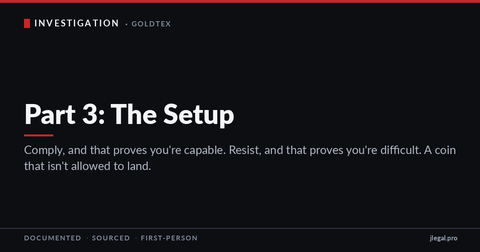 INVESTIGATION · GOLDTEX

Part 3: The Setup

Comply, and that proves you're capable. Resist, and that proves you're difficult. A coin that isn't allowed to land.

DOCUMENTED · SOURCED · FIRST-PERSON

jlegal.pro