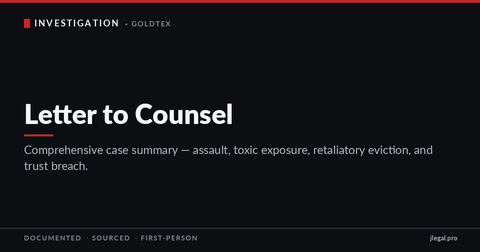 INVESTIGATION · GOLDTEX

Letter to Counsel

Comprehensive case summary — assault, toxic exposure, retaliatory eviction, and trust breach.

DOCUMENTED · SOURCED · FIRST-PERSON

jlegal.pro