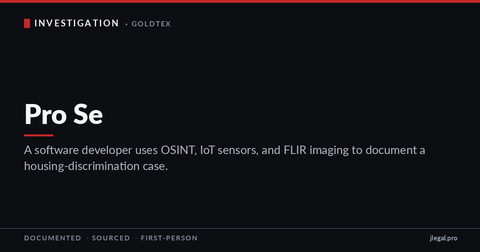 INVESTIGATION · GOLDTEX

Pro Se

A software developer uses OSINT, IoT sensors, and FLIR imaging to document a housing-discrimination case.

DOCUMENTED · SOURCED · FIRST-PERSON

jlegal.pro