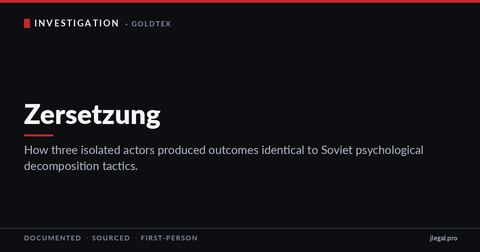 INVESTIGATION · GOLDTEX

Zersetzung

How three isolated actors produced outcomes identical to Soviet psychological decomposition tactics.

DOCUMENTED · SOURCED · FIRST-PERSON

jlegal.pro